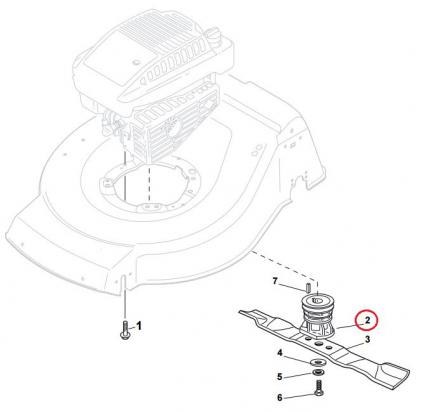 7
1
2
3
4
5
6