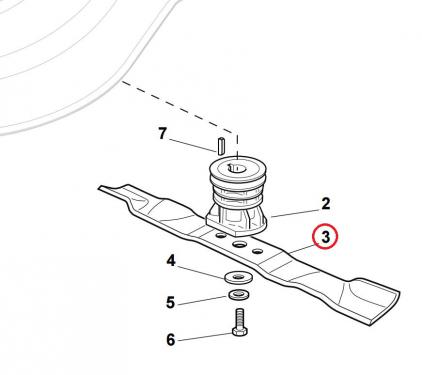 7
2
3
4
5
6